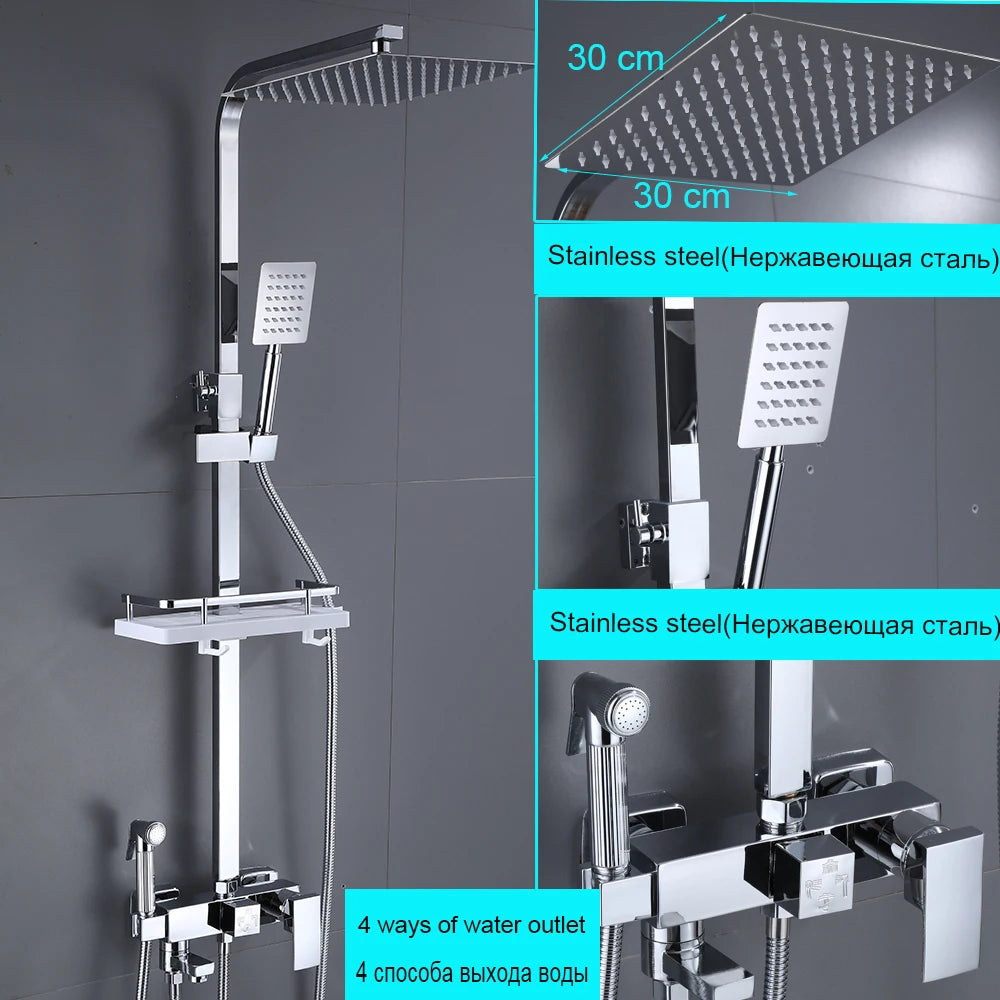 30 cm

30 cm

Stainless steel(Нержавеющая сталь)

Stainless steel(Нержавеющая сталь)

4 ways of water outlet

4 способа выхода воды