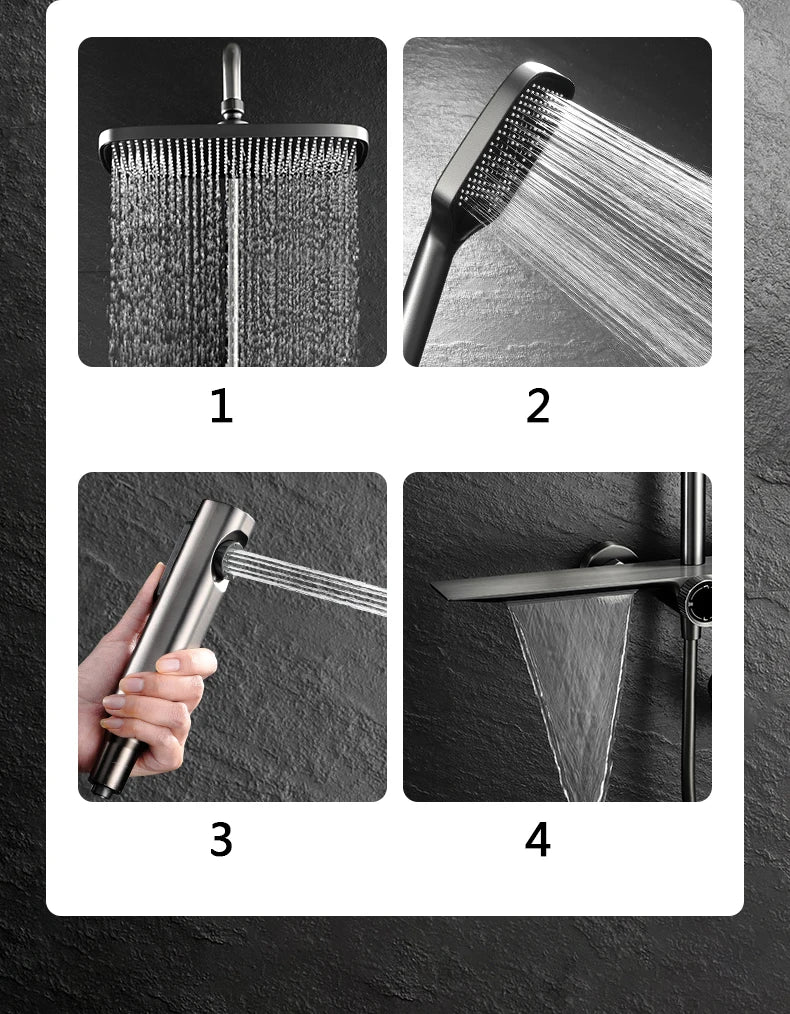 1

2

3

4