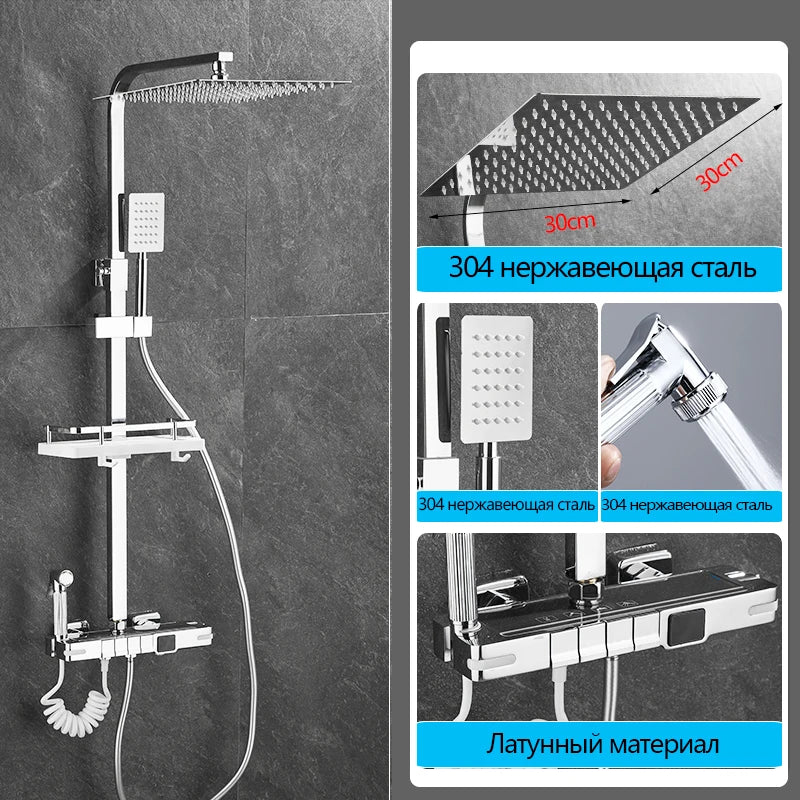 30cm

30cm

304 нержавеющая сталь

304 нержавеющая сталь

304 нержавеющая сталь

Латунный материал