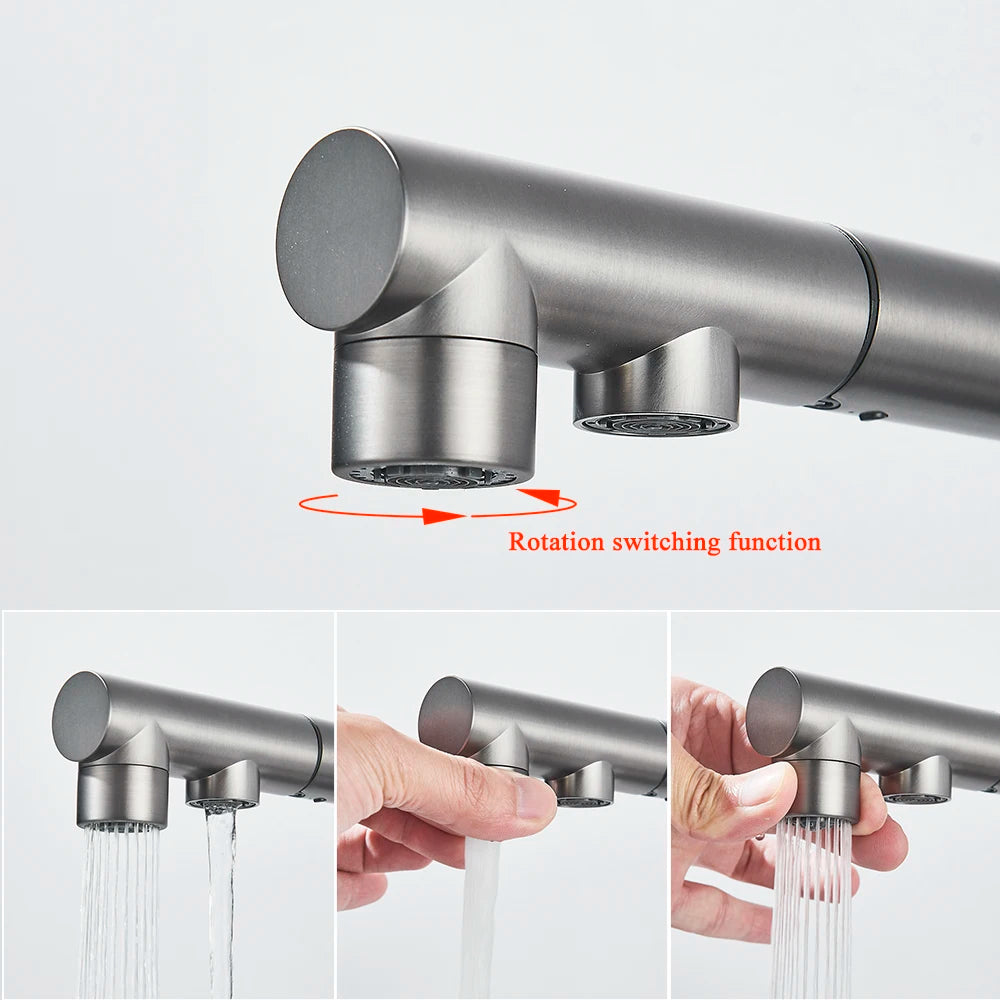 Rotation switching function