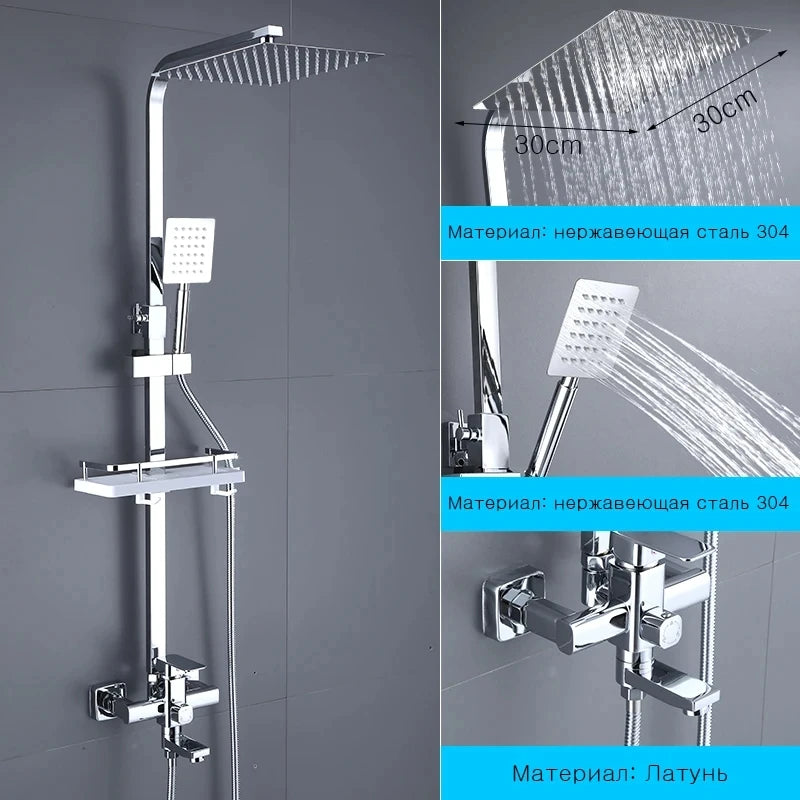 30cm
30cm
Материал: нержавеющая сталь 304

Материал: нержавеющая сталь 304

Материал: Латунь