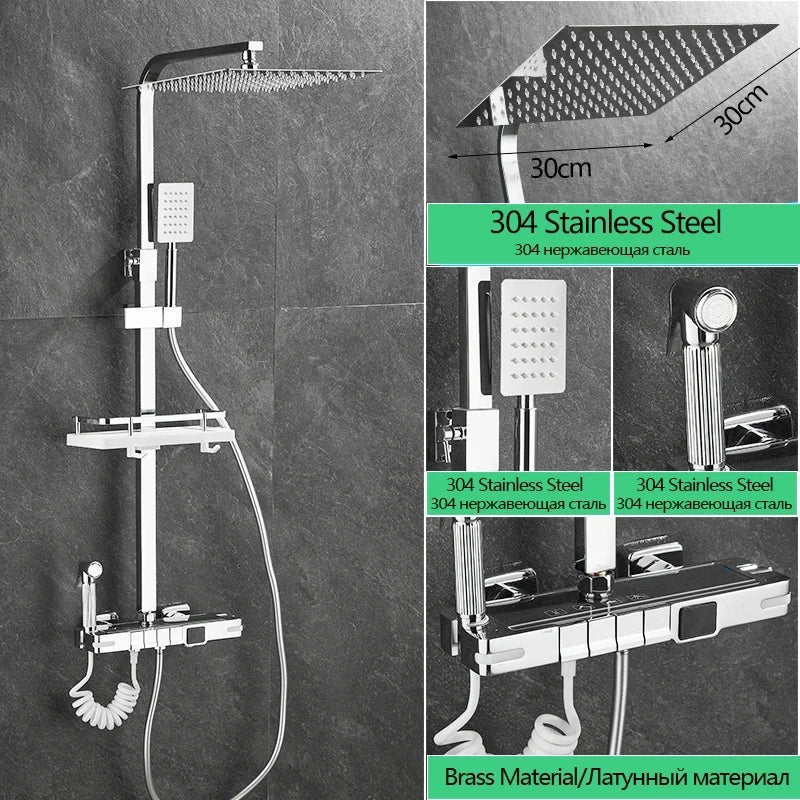 30cm

30cm

304 Stainless Steel
304 нержавеющая сталь

304 Stainless Steel
304 нержавеющая сталь

304 Stainless Steel
304 нержавеющая сталь

Brass Material/Латунный материал