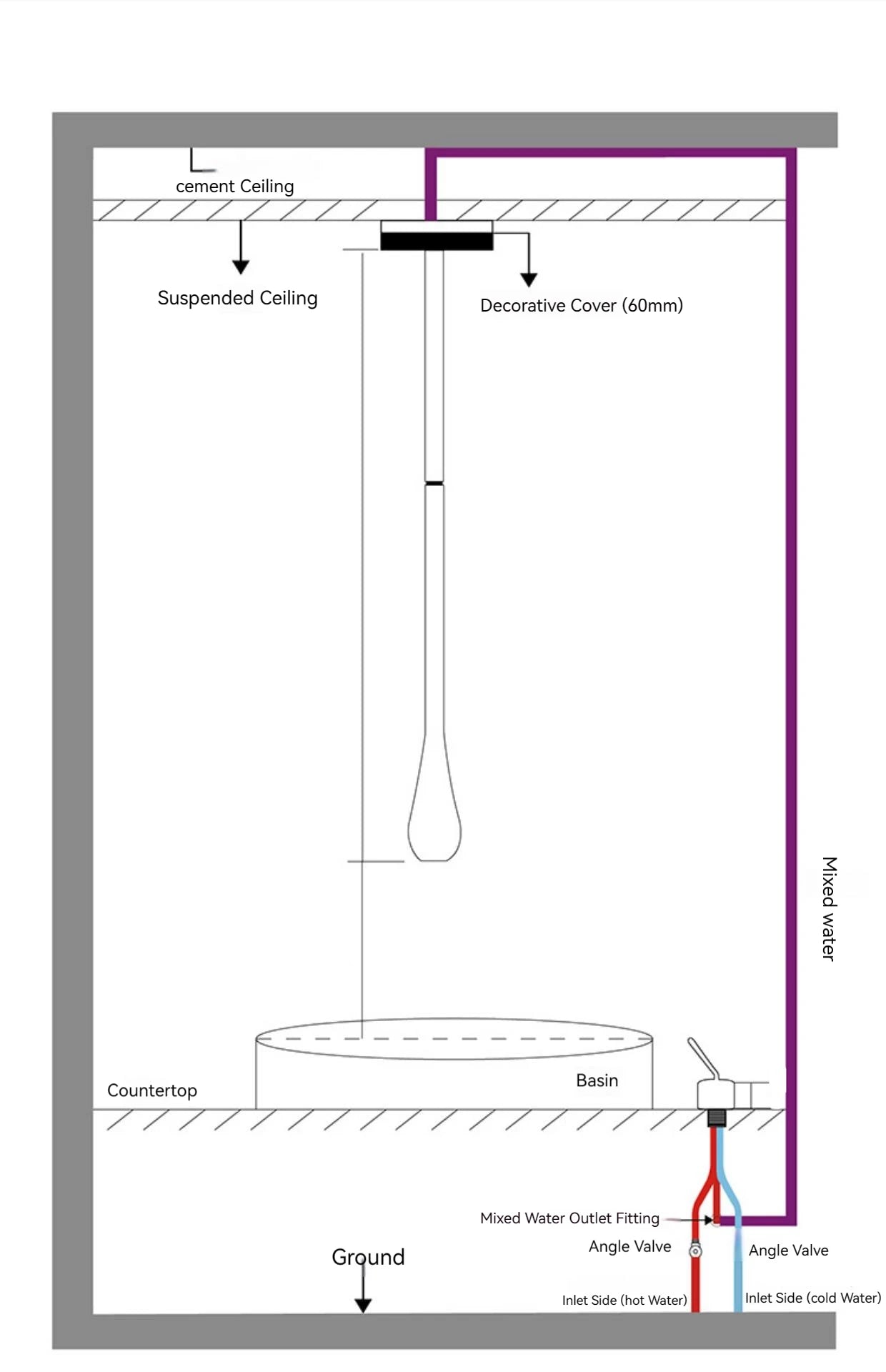 cement Ceiling

Suspended Ceiling

Decorative Cover (60mm)

Mixed water

Countertop

Basin

Mixed Water Outlet Fitting

Angle Valve

Angle Valve

Ground

Inlet Side (hot Water)

Inlet Side (cold Water)