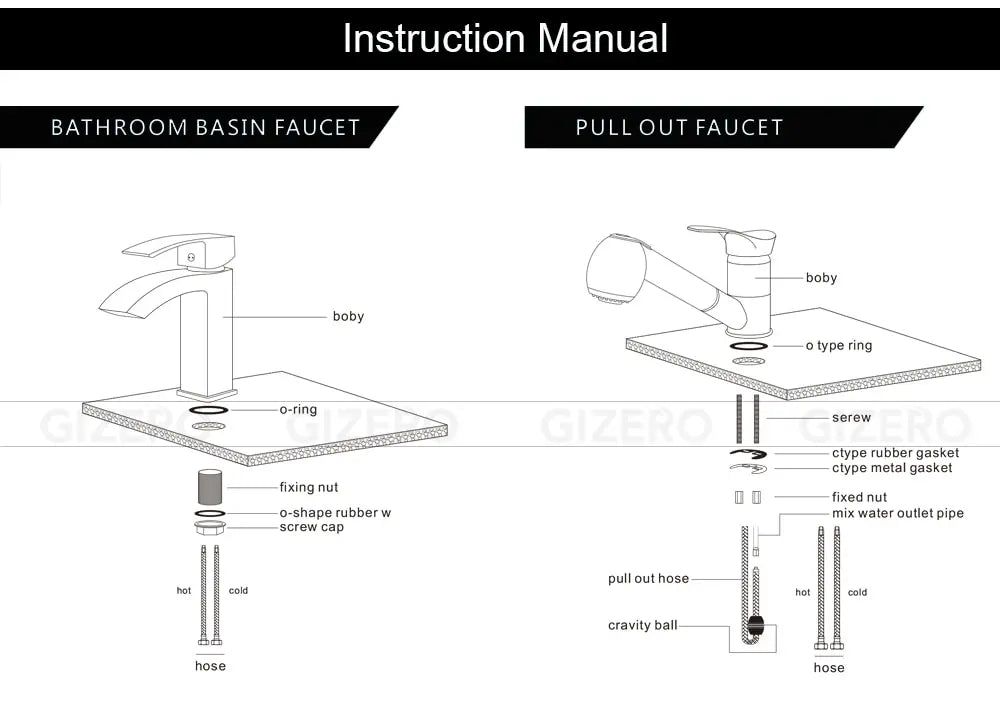 Instruction Manual

BATHROOM BASIN FAUCET

boby

o-ring

GIZERO

fixing nut

o-shape rubber w

screw cap

hot

cold

hose

PULL OUT FAUCET

boby

o type ring

GIZERO

GIZERO

serew

ctype rubber gasket

ctype metal gasket

fixed nut

mix water outlet pipe

pull out hose

cravity ball

hot

cold

hose