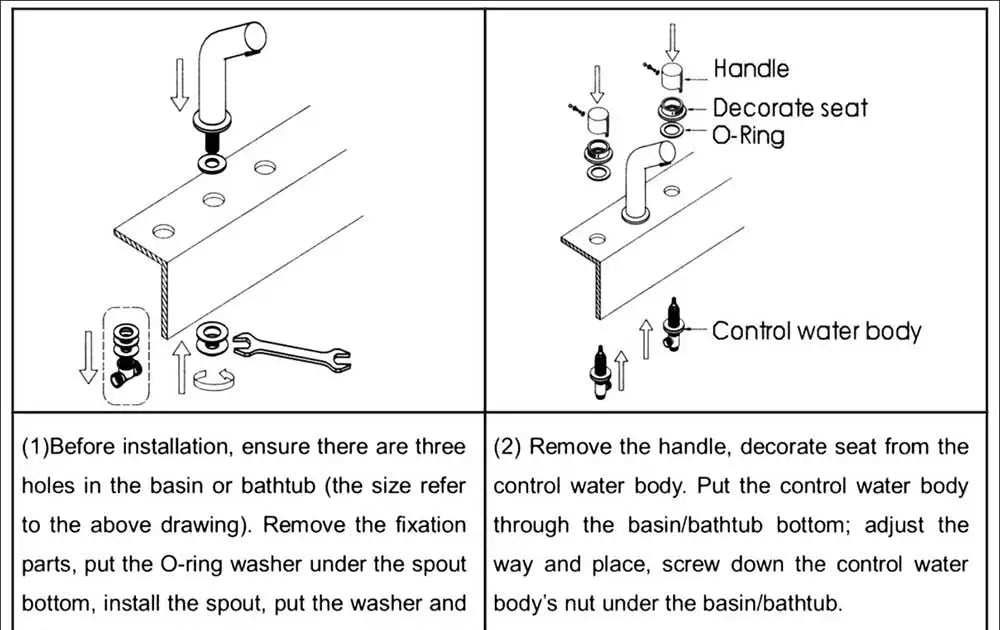 Handle
Decorate seat
O-Ring
Control water body

(1)Before installation, ensure there are three holes in the basin or bathtub (the size refer to the above drawing). Remove the fixation parts, put the O-ring washer under the spout bottom, install the spout, put the washer and

(2) Remove the handle, decorate seat from the control water body. Put the control water body through the basin/bathtub bottom; adjust the way and place, screw down the control water body's nut under the basin/bathtub.