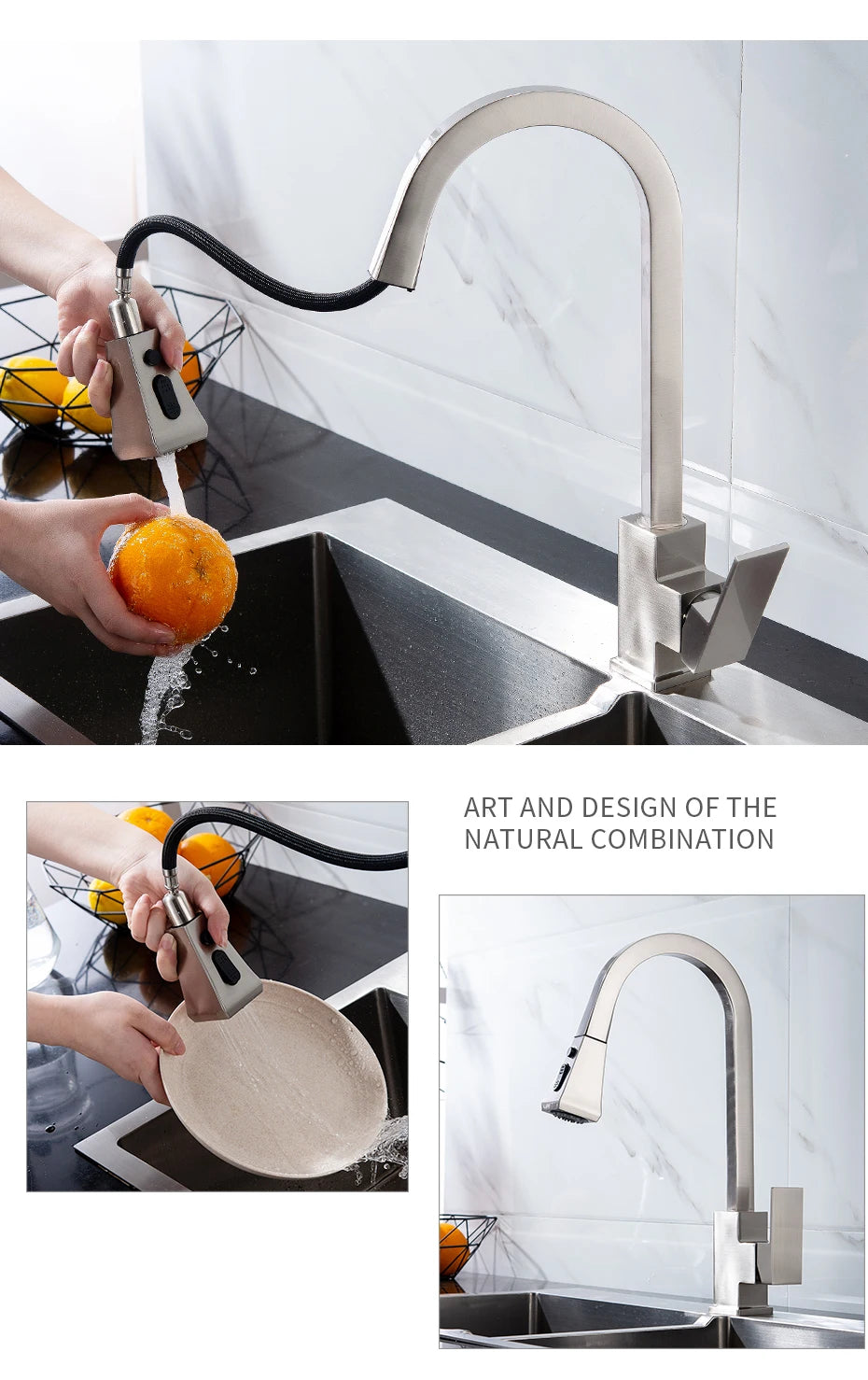 ART AND DESIGN OF THE NATURAL COMBINATION