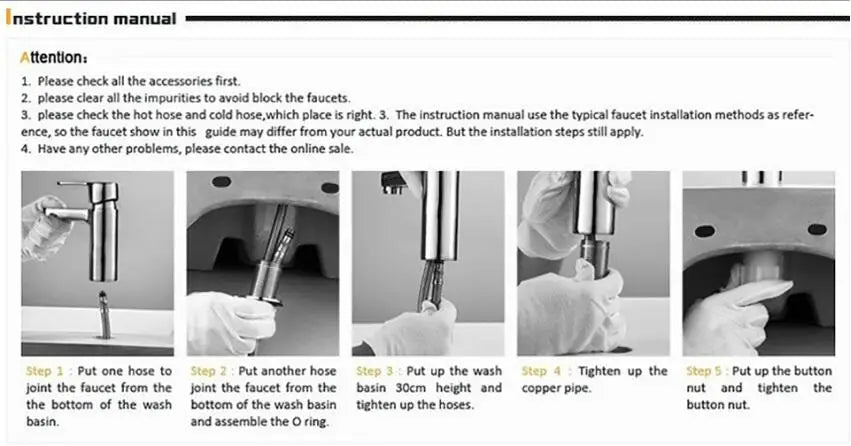 Instruction manual

Attention:

1. Please check all the accessories first.
2. please clear all the impurities to avoid block the faucets.
3. please check the hot hose and cold hose,which place is right. 3. The instruction manual use the typical faucet installation methods as reference, so the faucet show in this guide may differ from your actual product. But the installation steps still apply.
4. Have any other problems, please contact the online sale.

Step 1 : Put one hose to joint the faucet from the the bottom of the wash basin.

Step 2 : Put another hose joint the faucet from the bottom of the wash basin and assemble the O ring.

Step 3 : Put up the wash basin 30cm height and tighten up the hoses.

Step 4 : Tighten up the copper pipe.

Step 5 : Put up the button nut and tighten the button nut.