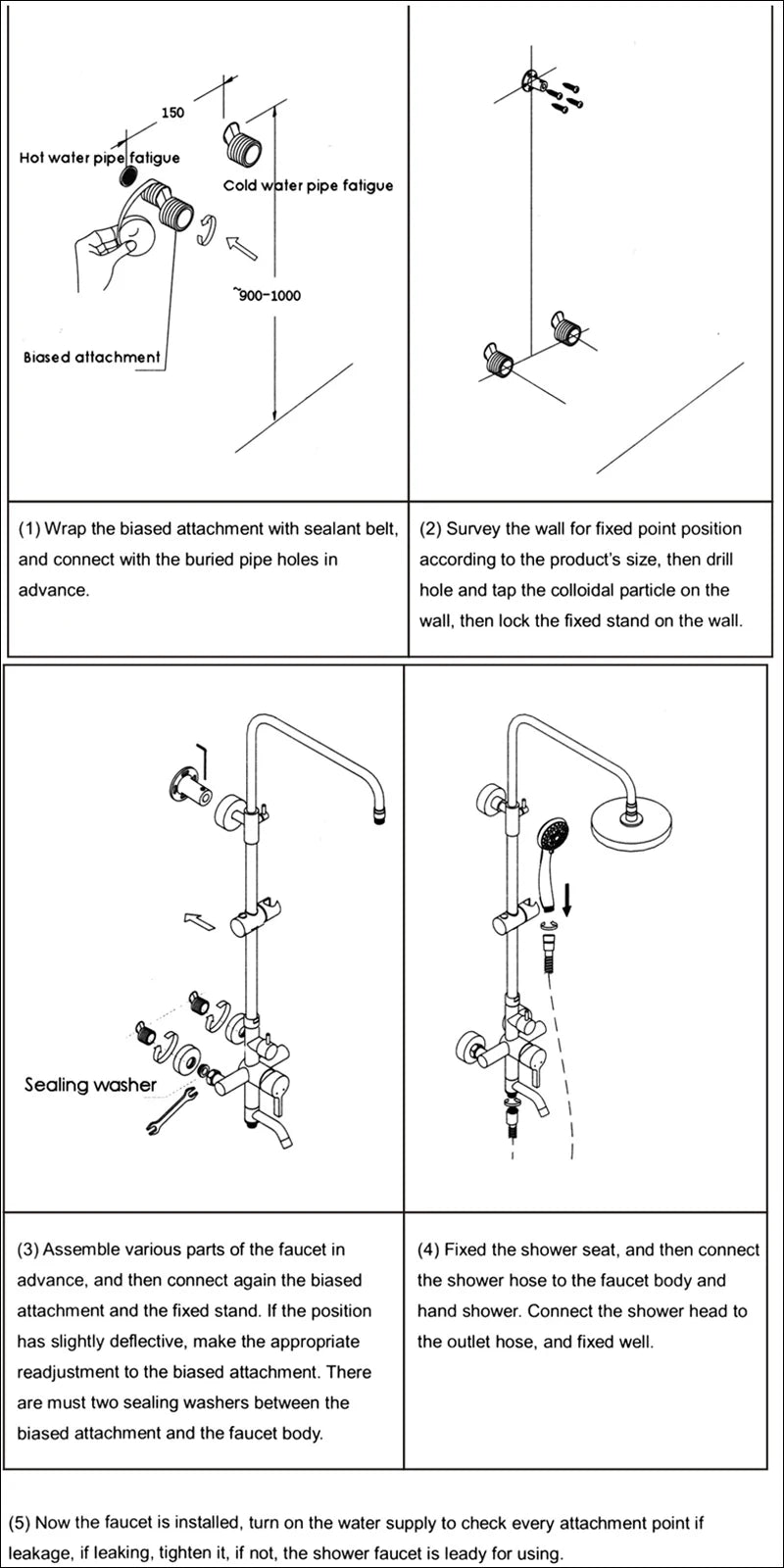 150

Hot water pipe fatigue

Cold water pipe fatigue

~900-1000

Biased attachment

(1) Wrap the biased attachment with sealant belt, and connect with the buried pipe holes in advance.

(2) Survey the wall for fixed point position according to the product's size, then drill hole and tap the colloidal particle on the wall, then lock the fixed stand on the wall.

Sealing washer

(3) Assemble various parts of the faucet in advance, and then connect again the biased attachment and the fixed stand. If the position has slightly deflective, make the appropriate readjustment to the biased attachment. There are must two sealing washers between the biased attachment and the faucet body.

(4) Fixed the shower seat, and then connect the shower hose to the faucet body and hand shower. Connect the shower head to the outlet hose, and fixed well.

(5) Now the faucet is installed, turn on the water supply to check every attachment point if leakage, if leaking, tighten it, if not, the shower faucet is leady for using.