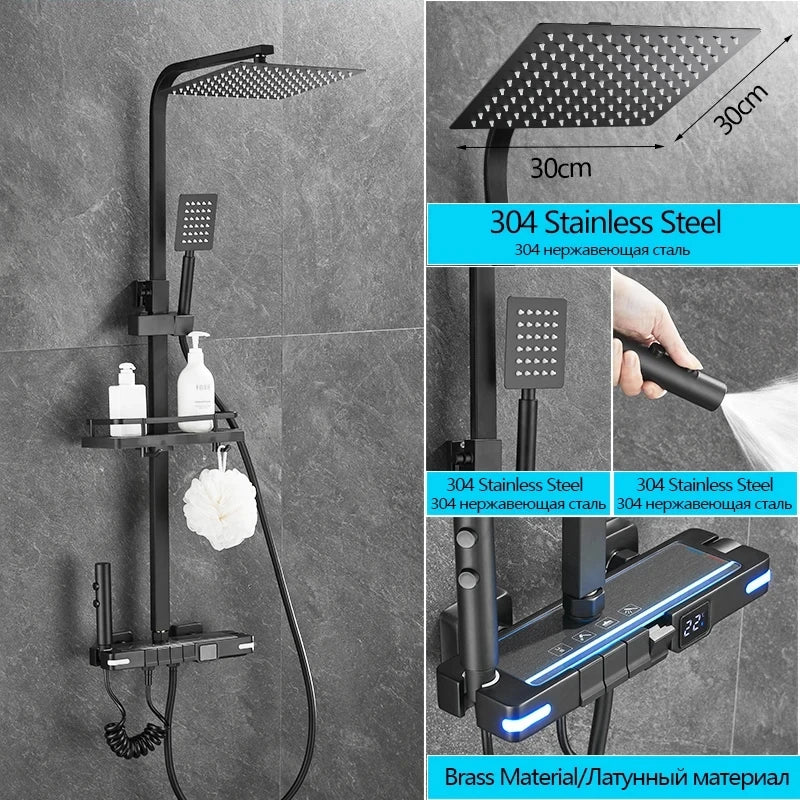 30cm

30cm

304 Stainless Steel
304 нержавеющая сталь

304 Stainless Steel
304 нержавеющая сталь

304 Stainless Steel
304 нержавеющая сталь

22

Brass Material/Латунный материал