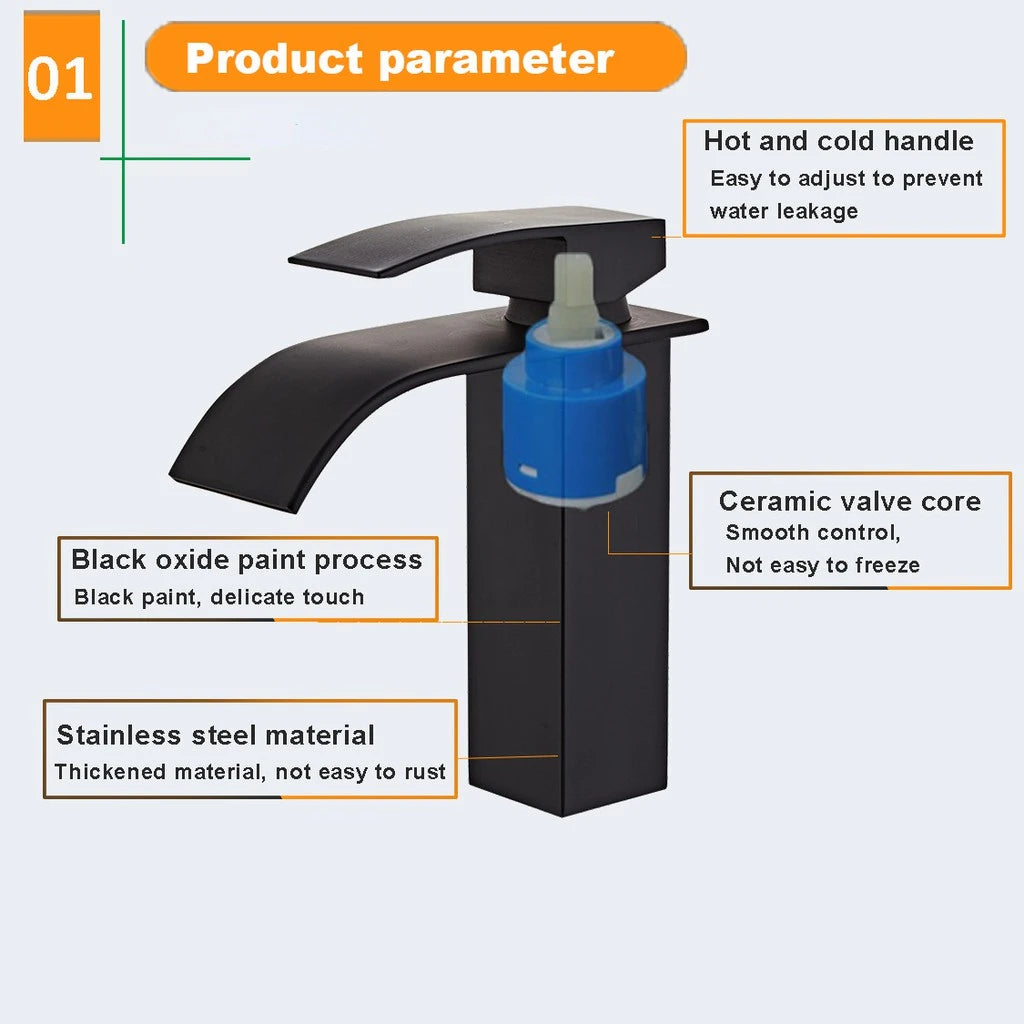 01

Product parameter

Hot and cold handle
Easy to adjust to prevent water leakage

Ceramic valve core
Smooth control,
Not easy to freeze

Black oxide paint process
Black paint, delicate touch

Stainless steel material
Thickened material, not easy to rust