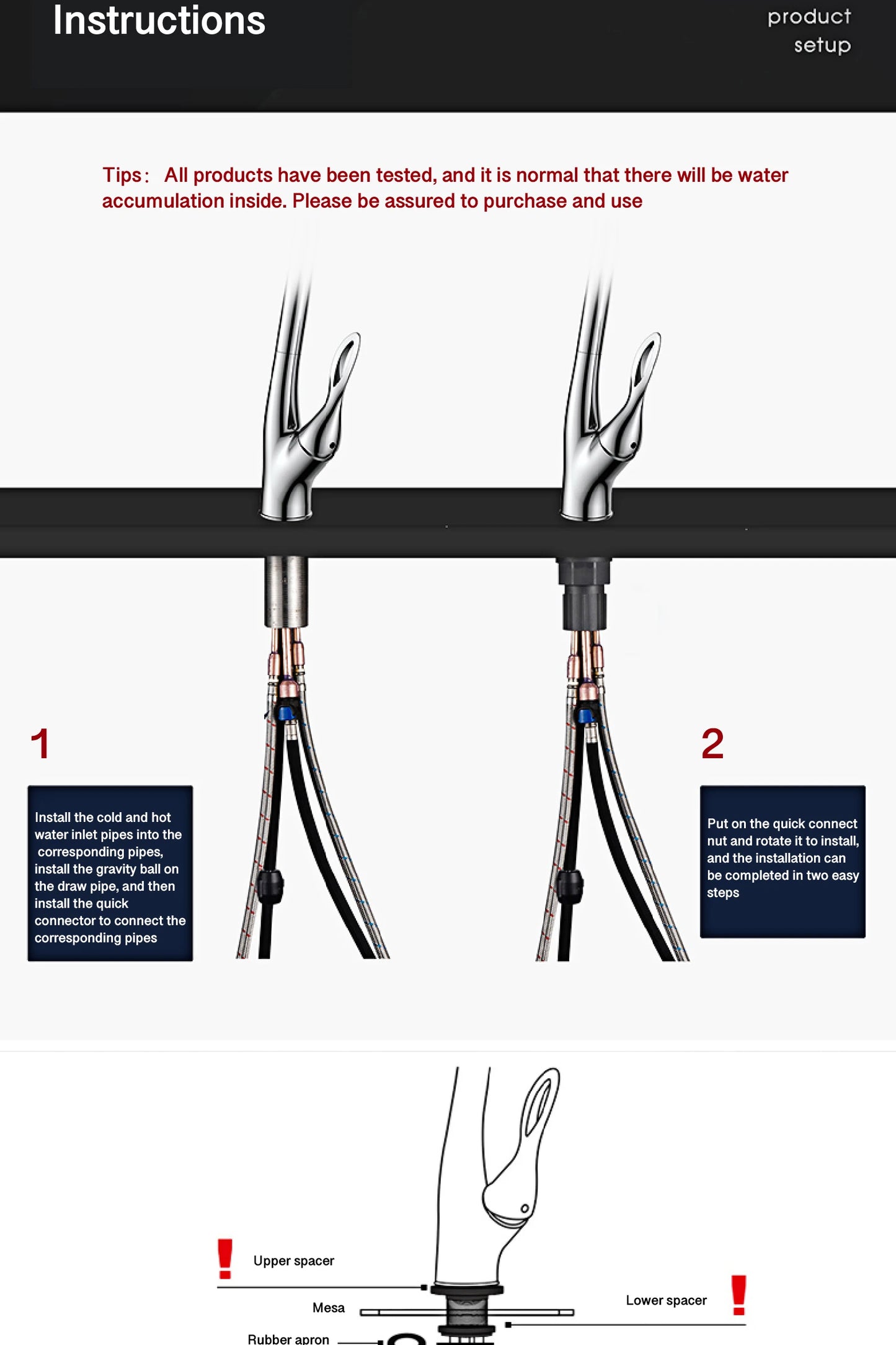 Instructions

product setup

Tips： All products have been tested, and it is normal that there will be water accumulation inside. Please be assured to purchase and use

1

Install the cold and hot water inlet pipes into the corresponding pipes, install the gravity ball on the draw pipe, and then install the quick connector to connect the corresponding pipes

2

Put on the quick connect nut and rotate it to install, and the installation can be completed in two easy steps

!

Upper spacer

Mesa

Rubber apron

Lower spacer

!