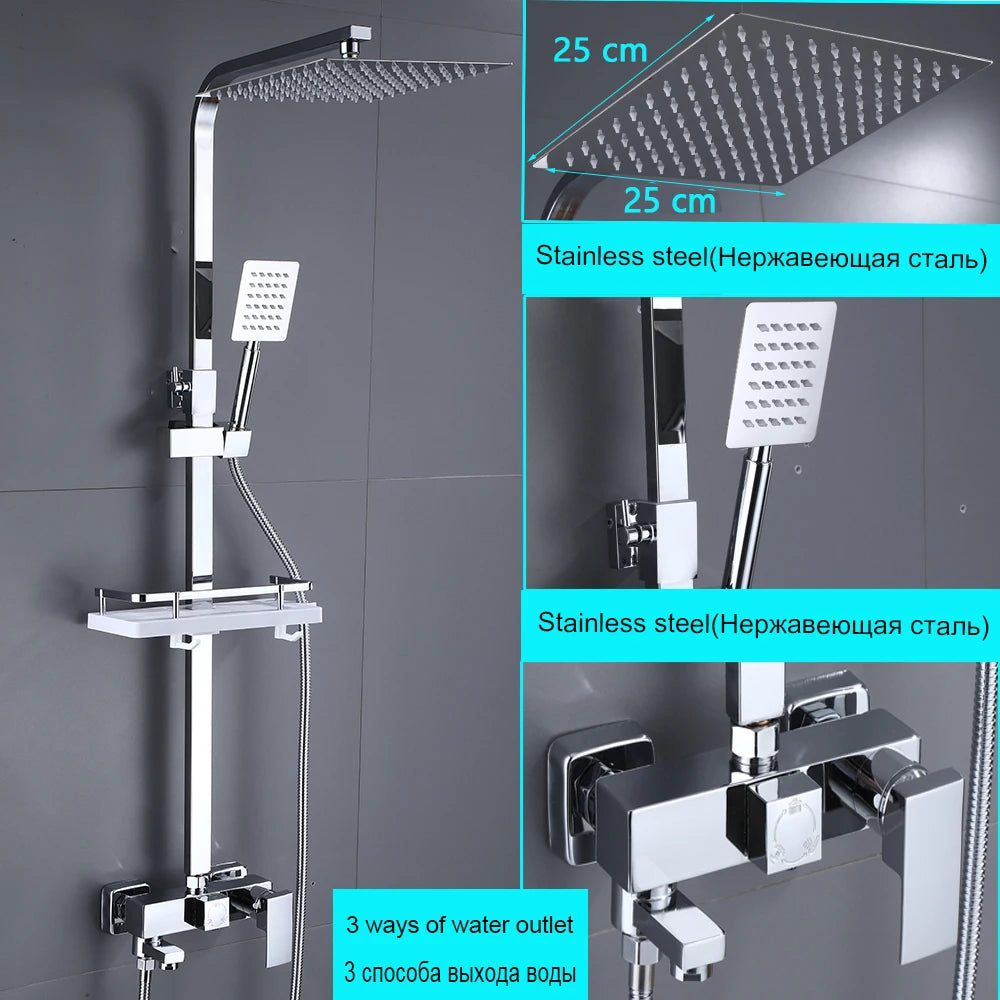 25 cm
25 cm
Stainless steel(Нержавеющая сталь)

Stainless steel(Нержавеющая сталь)

3 ways of water outlet
3 способа выхода воды