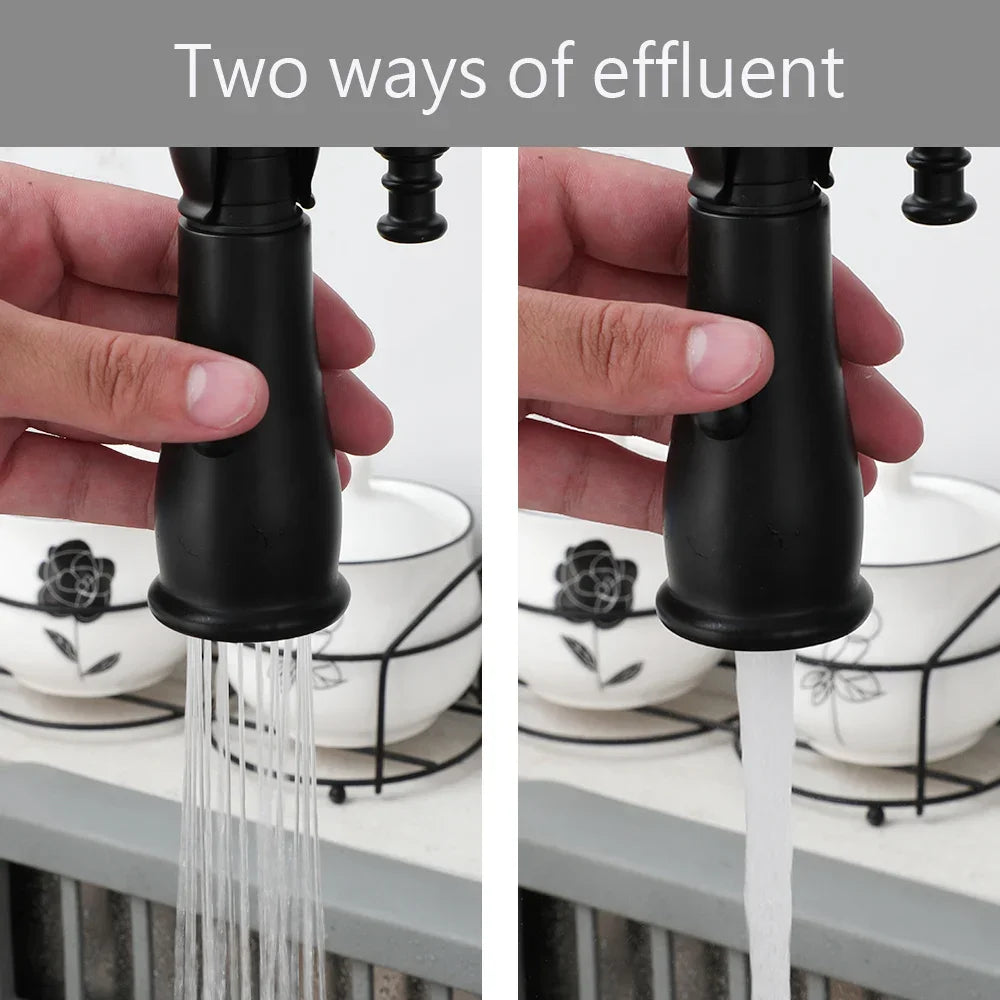 Two ways of effluent