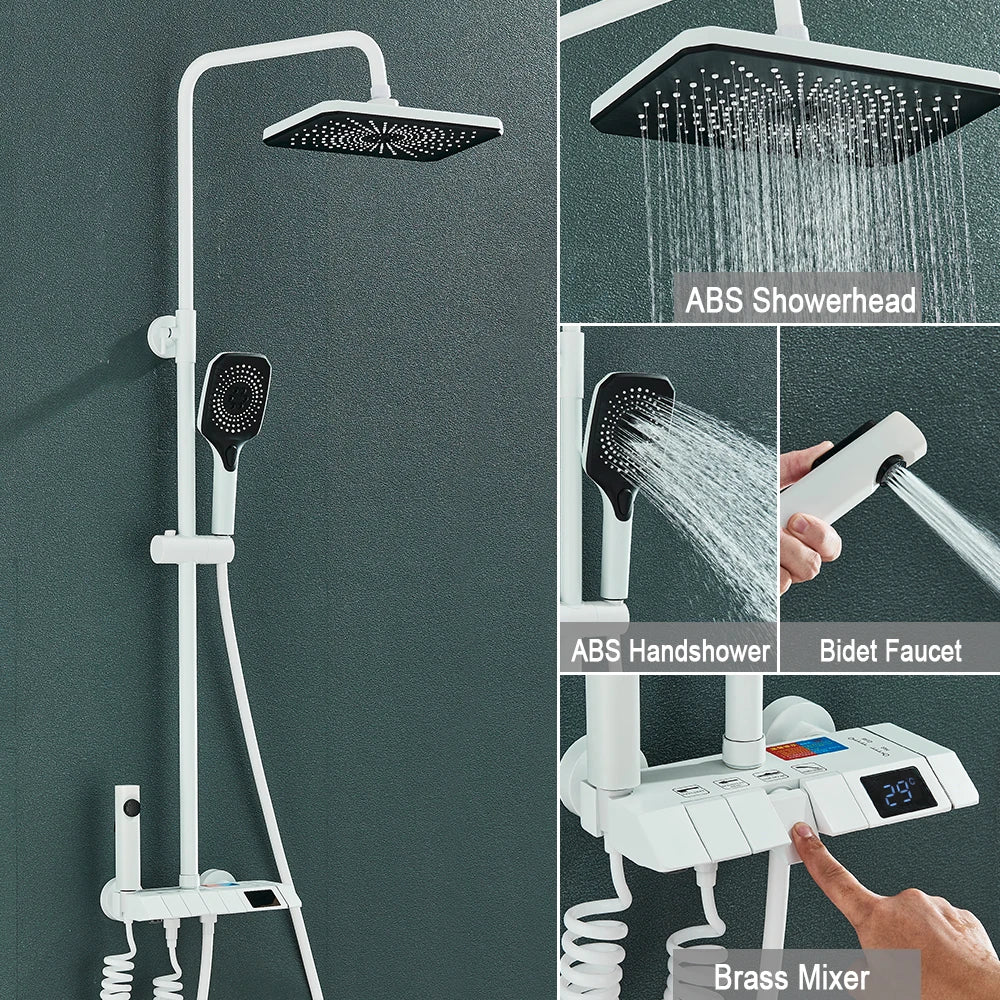 ABS Showerhead

ABS Handshower

Bidet Faucet

29°

Brass Mixer