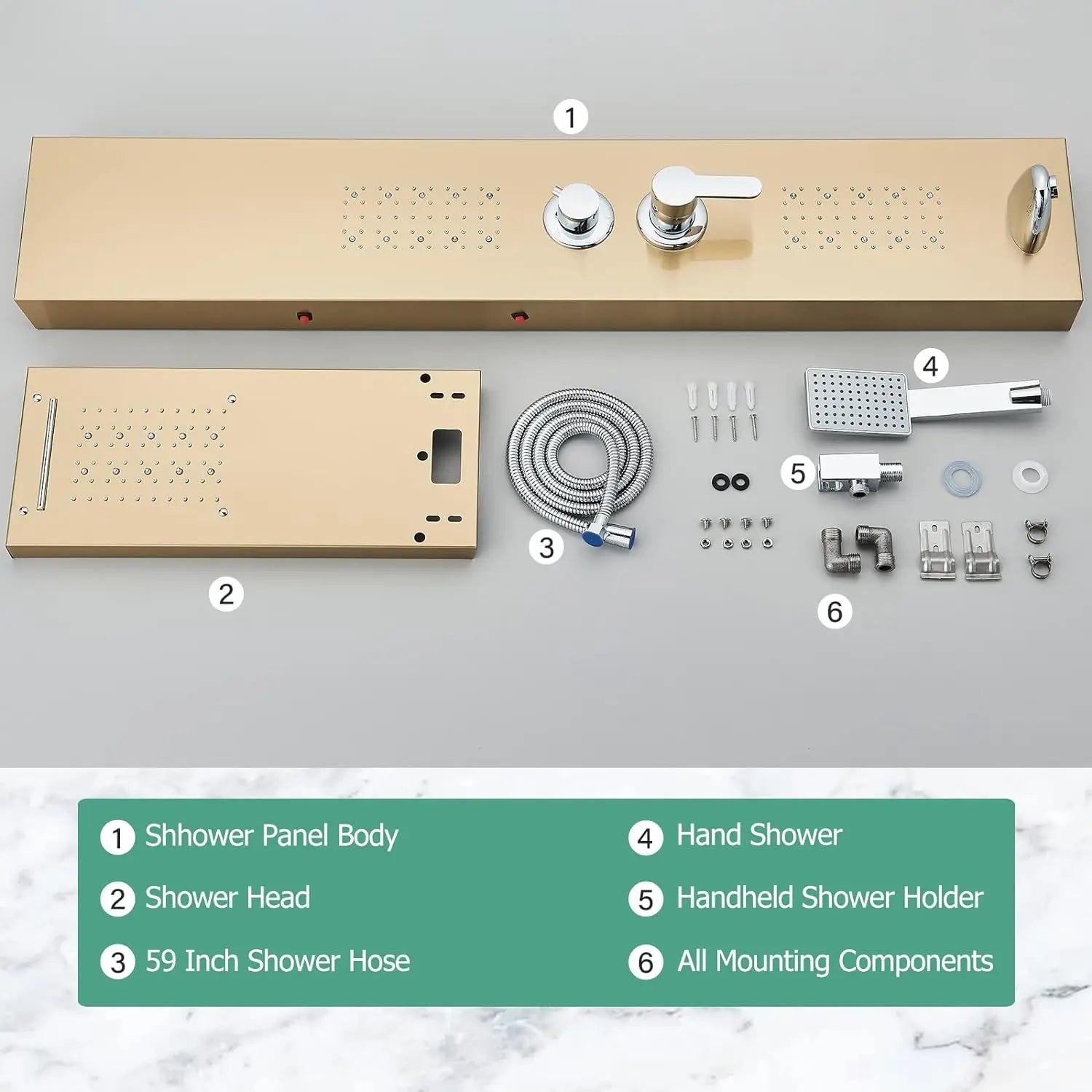 1

4

5

3

2

6

1 Shhower Panel Body

2 Shower Head

3 59 Inch Shower Hose

4 Hand Shower

5 Handheld Shower Holder

6 All Mounting Components