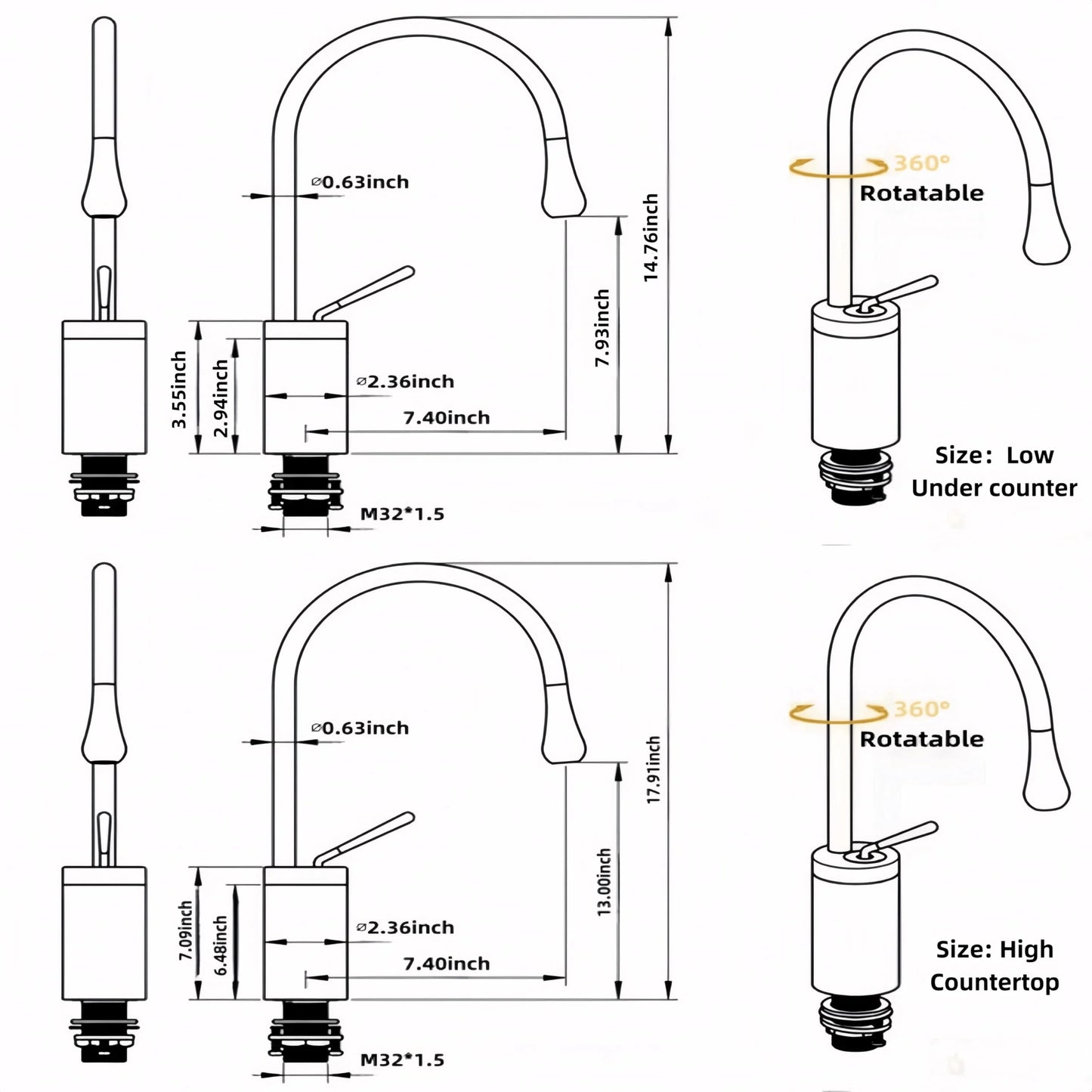 ⌀0.63inch

14.76inch

7.93inch

3.55inch

2.94inch

⌀2.36inch

7.40inch

M32*1.5

360°
Rotatable

Size: Low
Under counter

⌀0.63inch

17.91inch

13.00inch

7.09inch

6.48inch

⌀2.36inch

7.40inch

M32*1.5

360°
Rotatable

Size: High
Countertop