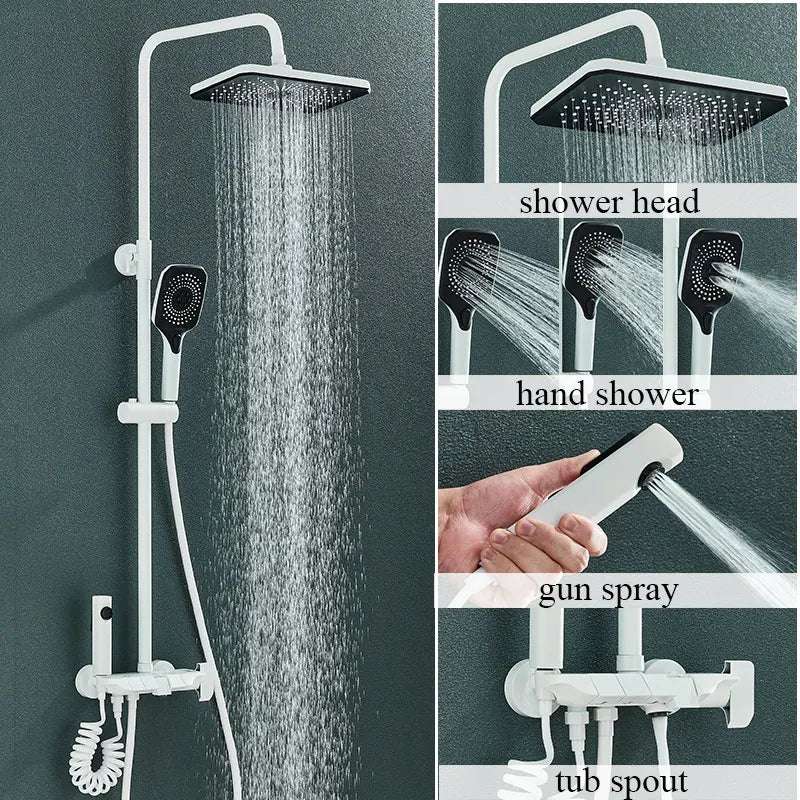 shower head

hand shower

gun spray

tub spout