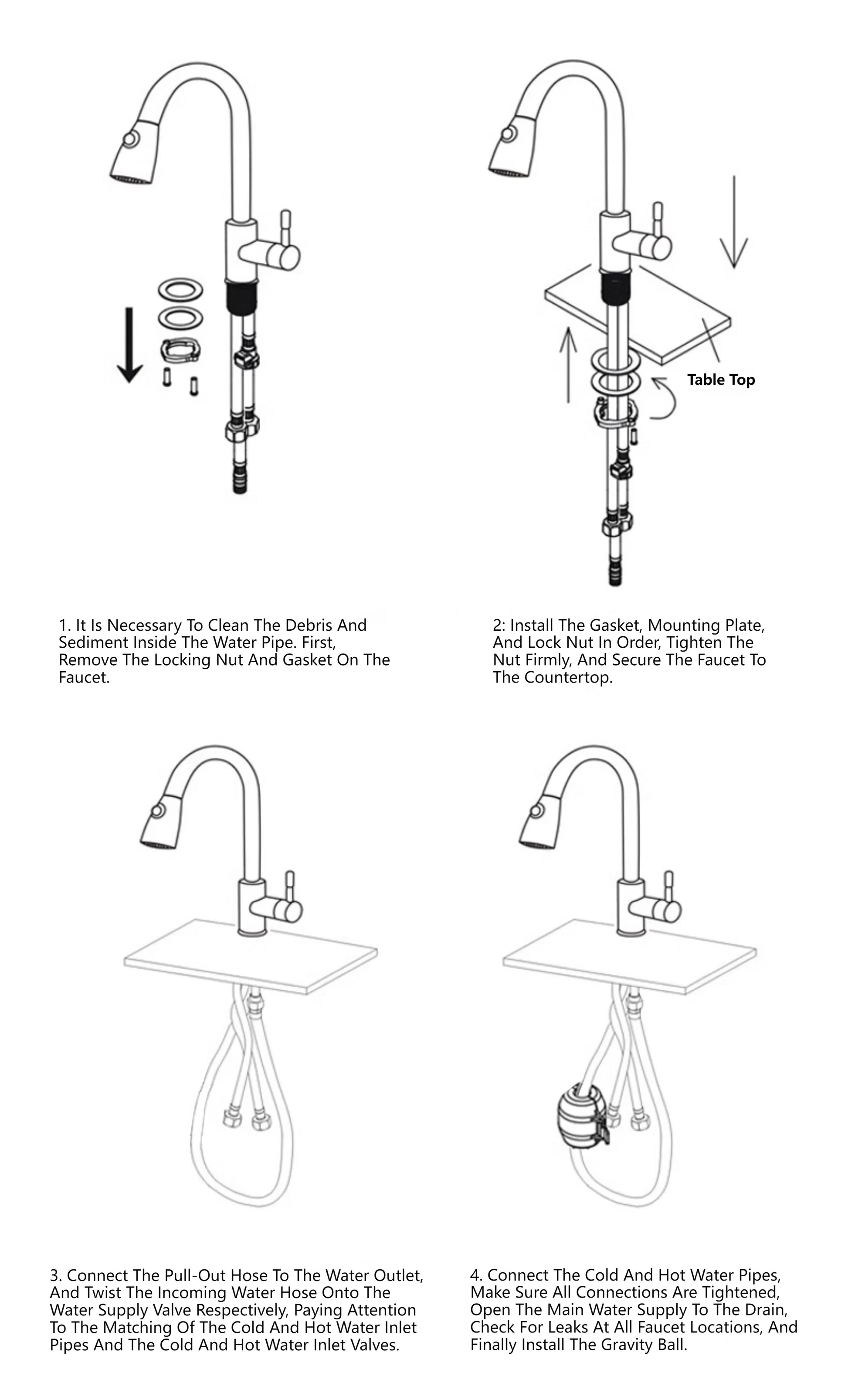 Table Top

1. It Is Necessary To Clean The Debris And Sediment Inside The Water Pipe. First, Remove The Locking Nut And Gasket On The Faucet.

2: Install The Gasket, Mounting Plate, And Lock Nut In Order, Tighten The Nut Firmly, And Secure The Faucet To The Countertop.

3. Connect The Pull-Out Hose To The Water Outlet, And Twist The Incoming Water Hose Onto The Water Supply Valve Respectively, Paying Attention To The Matching Of The Cold And Hot Water Inlet Pipes And The Cold And Hot Water Inlet Valves.

4. Connect The Cold And Hot Water Pipes, Make Sure All Connections Are Tightened, Open The Main Water Supply To The Drain, Check For Leaks At All Faucet Locations, And Finally Install The Gravity Ball.