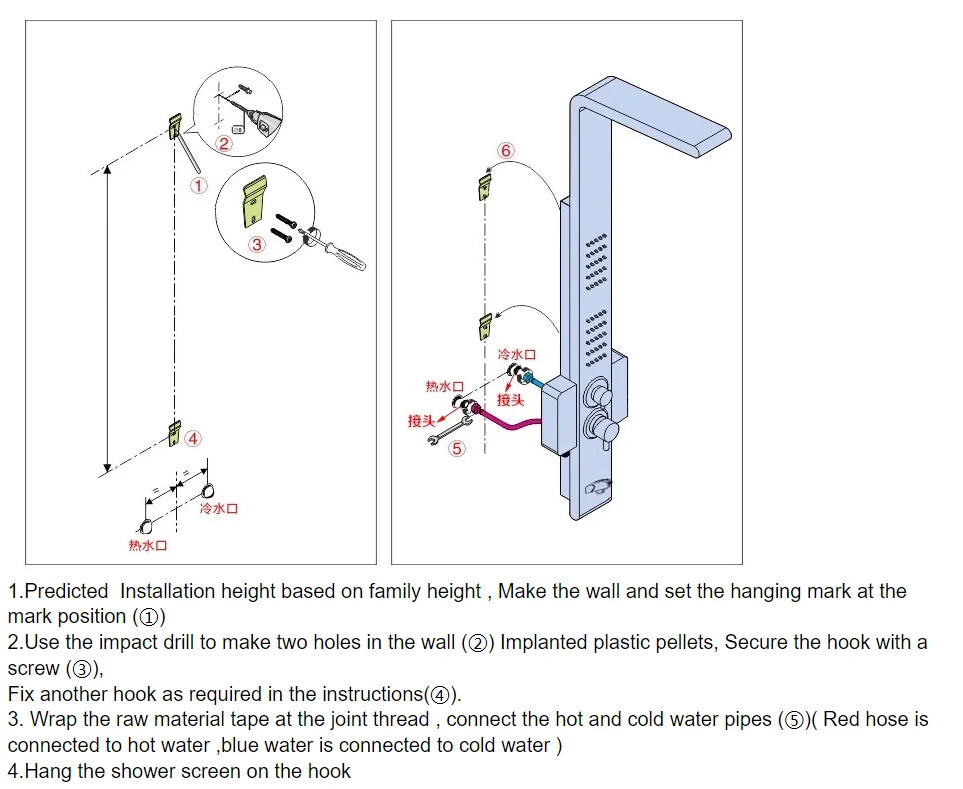 ②

①

③

④

=

=

冷水口

热水口

⑥

冷水口

热水口

接头

接头

⑤

1.Predicted  Installation height based on family height , Make the wall and set the hanging mark at the mark position (①)
2.Use the impact drill to make two holes in the wall (②) Implanted plastic pellets, Secure the hook with a screw (③),
Fix another hook as required in the instructions(④).
3. Wrap the raw material tape at the joint thread , connect the hot and cold water pipes (⑤)( Red hose is connected to hot water ,blue water is connected to cold water )
4.Hang the shower screen on the hook