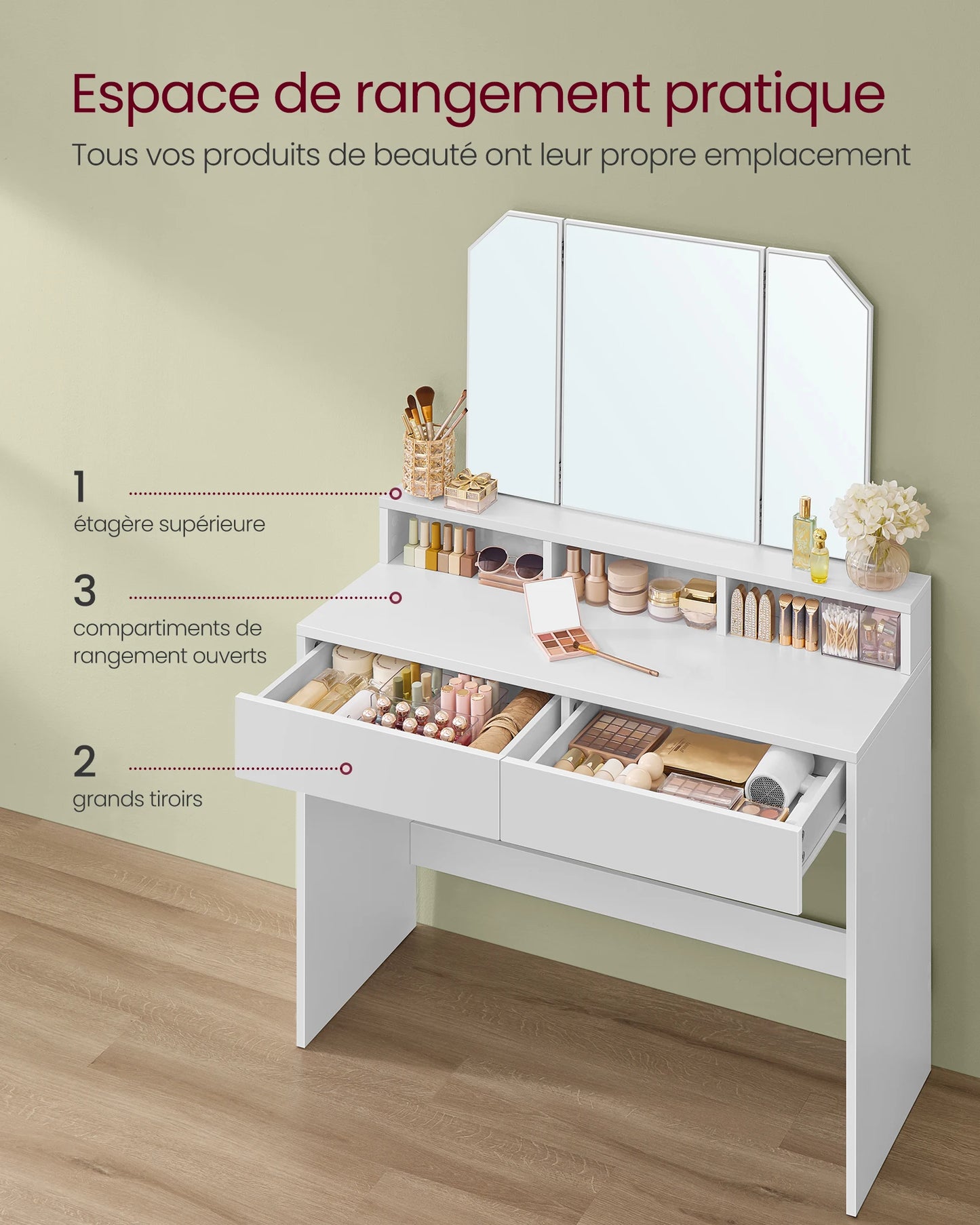 Espace de rangement pratique

Tous vos produits de beauté ont leur propre emplacement

1
étagère supérieure

3
compartiments de rangement ouverts

2
grands tiroirs