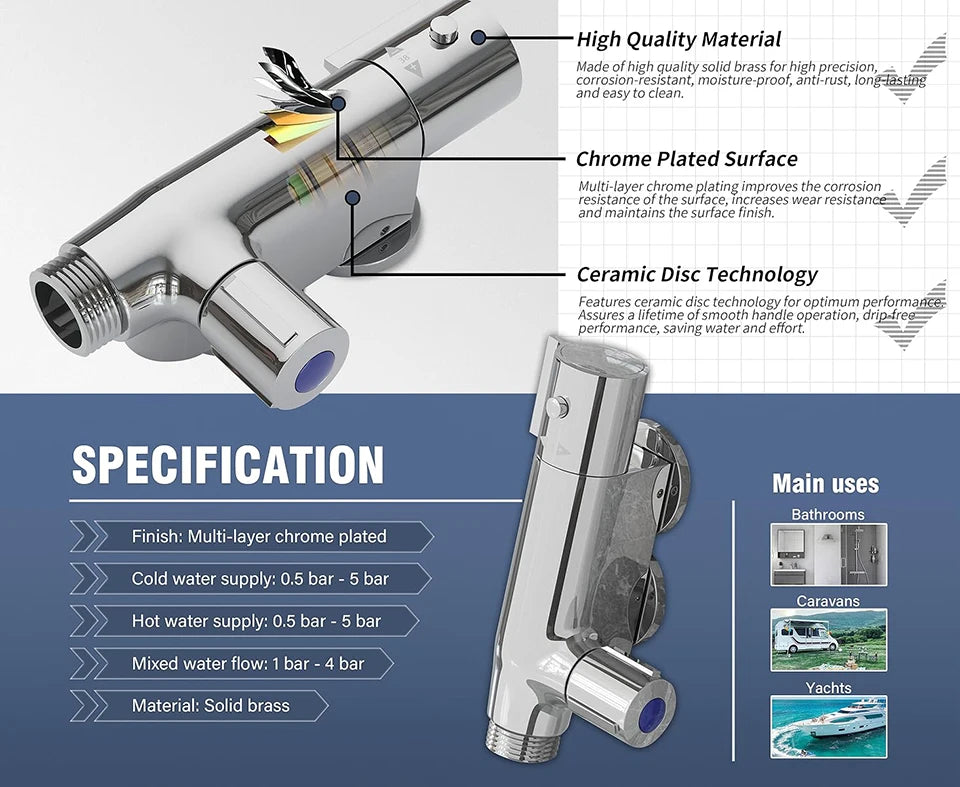 High Quality Material

Made of high quality solid brass for high precision, corrosion-resistant, moisture-proof, anti-rust, long-lasting and easy to clean.

Chrome Plated Surface

Multi-layer chrome plating improves the corrosion resistance of the surface, increases wear resistance and maintains the surface finish.

Ceramic Disc Technology

Features ceramic disc technology for optimum performance. Assures a lifetime of smooth handle operation, drip-free performance, saving water and effort.

SPECIFICATION

Finish: Multi-layer chrome plated

Cold water supply: 0.5 bar - 5 bar

Hot water supply: 0.5 bar - 5 bar

Mixed water flow: 1 bar - 4 bar

Material: Solid brass

Main uses

Bathrooms

Caravans

Yachts